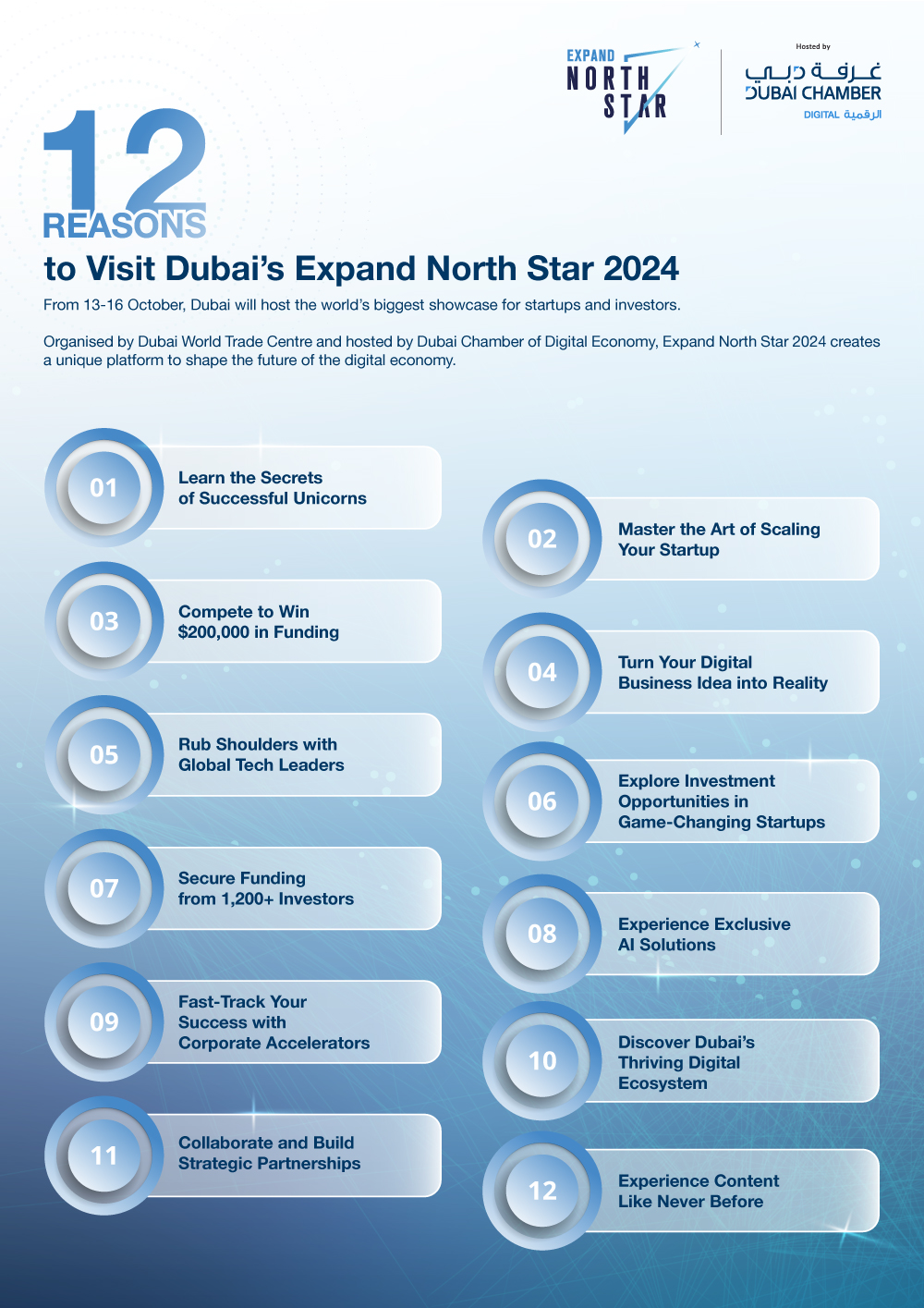 EXPAND NORTH STAR

Hosted by
غرفة دبي
DUBAI CHAMBER
DIGITAL الرقمية

12 REASONS
to Visit Dubai's Expand North Star 2024

From 13-16 October, Dubai will host the world's biggest showcase for startups and investors.

Organised by Dubai World Trade Centre and hosted by Dubai Chamber of Digital Economy, Expand North Star 2024 creates a unique platform to shape the future of the digital economy.

01 Learn the Secrets of Successful Unicorns

02 Master the Art of Scaling Your Startup

03 Compete to Win $200,000 in Funding

04 Turn Your Digital Business Idea into Reality

05 Rub Shoulders with Global Tech Leaders

06 Explore Investment Opportunities in Game-Changing Startups

07 Secure Funding from 1,200+ Investors

08 Experience Exclusive AI Solutions

09 Fast-Track Your Success with Corporate Accelerators

10 Discover Dubai's Thriving Digital Ecosystem

11 Collaborate and Build Strategic Partnerships

12 Experience Content Like Never Before